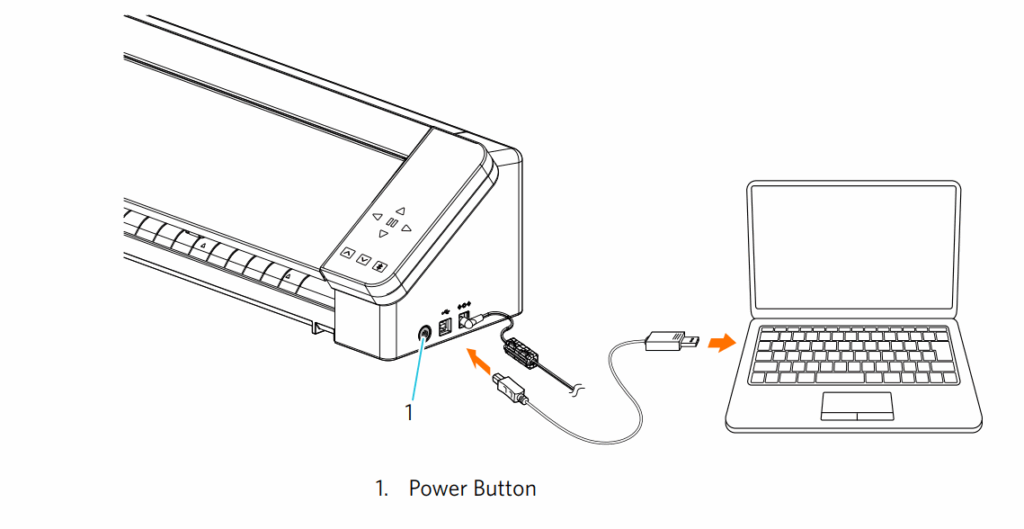 1

1. Power Button